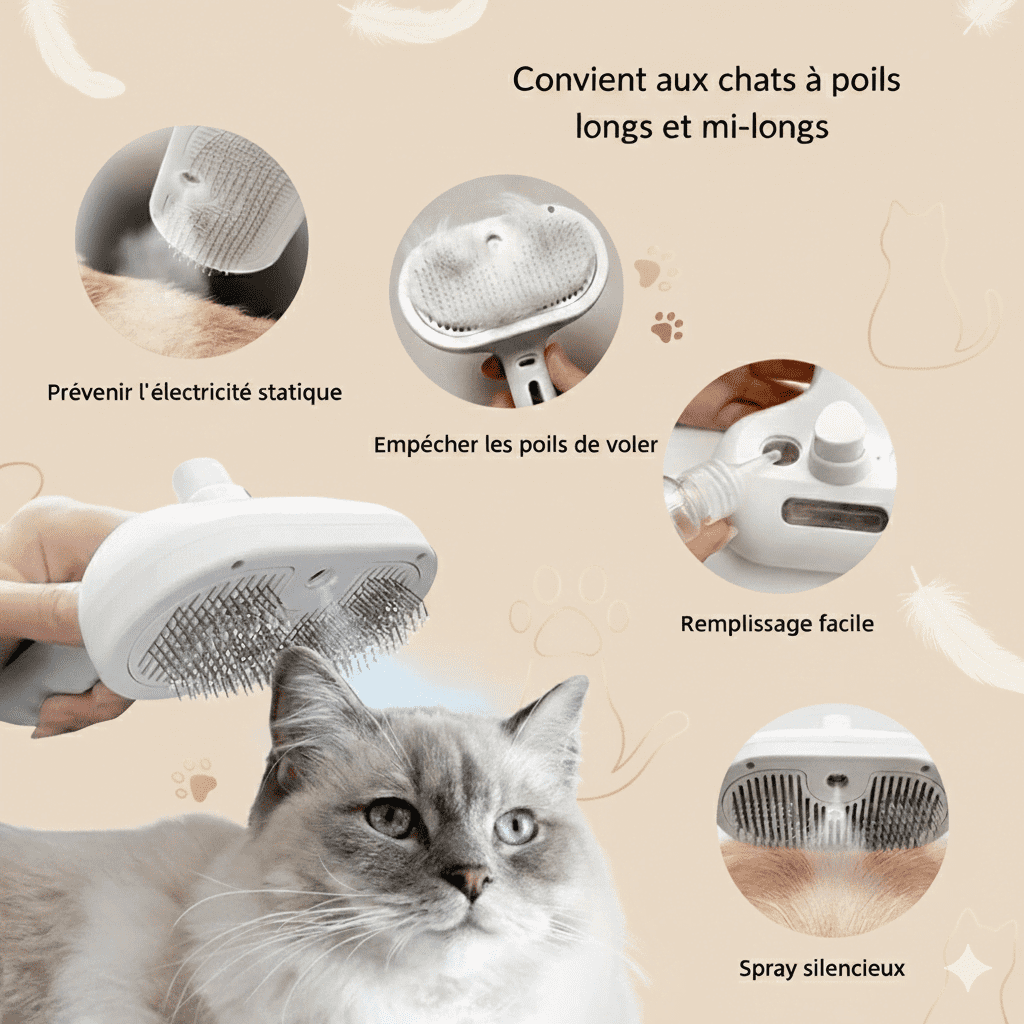 Convient aux chats à poils longs et mi-longs

Prévenir l'électricité statique

Empêcher les poils de voler

Remplissage facile

Spray silencieux